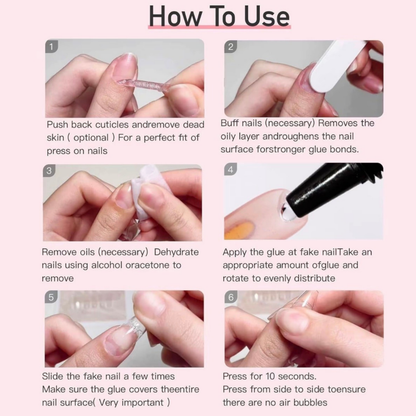 How To Use

1

Push back cuticles andremove dead skin ( optional ) For a perfect fit of press on nails

2

Buff nails (necessary) Removes the oily layer androughens the nail surface forstronger glue bonds.

3

Remove oils (necessary) Dehydrate nails using alcohol oracetone to remove

4

Apply the glue at fake nailTake an appropriate amount ofglue and rotate to evenly distribute

5

Slide the fake nail a few times Make sure the glue covers theentire nail surface( Very important )

6

Press for 10 seconds. Press from side to side toensure there are no air bubbles